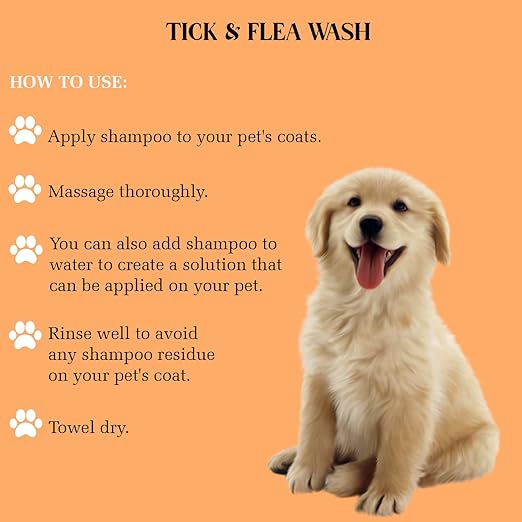 TICK & FLEA WASH

HOW TO USE:

Apply shampoo to your pet's coats.

Massage thoroughly.

You can also add shampoo to water to create a solution that can be applied on your pet.

Rinse well to avoid any shampoo residue on your pet's coat.

Towel dry.