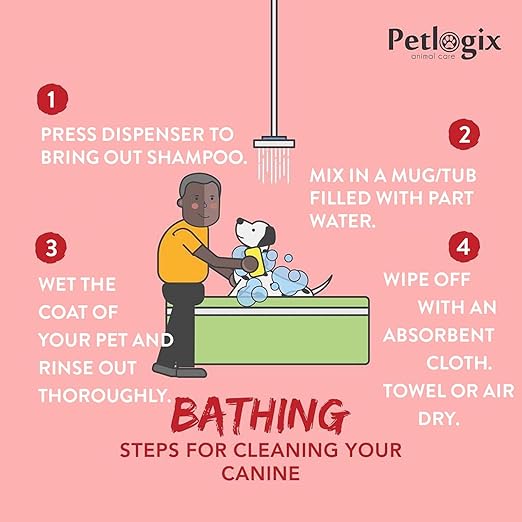 Petlogix
animal care

1
PRESS DISPENSER TO BRING OUT SHAMPOO.

2
MIX IN A MUG/TUB FILLED WITH PART WATER.

3
WET THE COAT OF YOUR PET AND RINSE OUT THOROUGHLY.

4
WIPE OFF WITH AN ABSORBENT CLOTH. TOWEL OR AIR DRY.

BATHING
STEPS FOR CLEANING YOUR CANINE